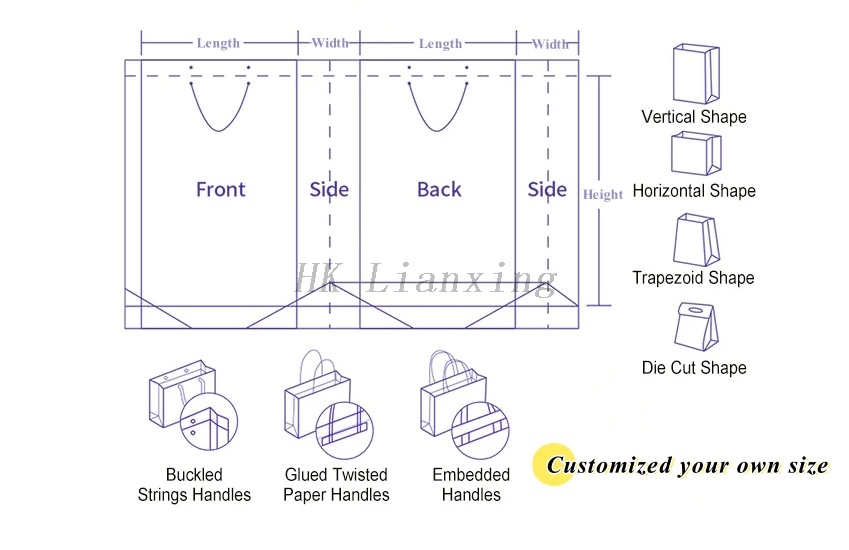 Length Width Length Width

Front Side Back Side

Height

HK Lianxing

Vertical Shape

Horizontal Shape

Trapezoid Shape

Die Cut Shape

Buckled Strings Handles

Glued Twisted Paper Handles

Embedded Handles

Customized your own size